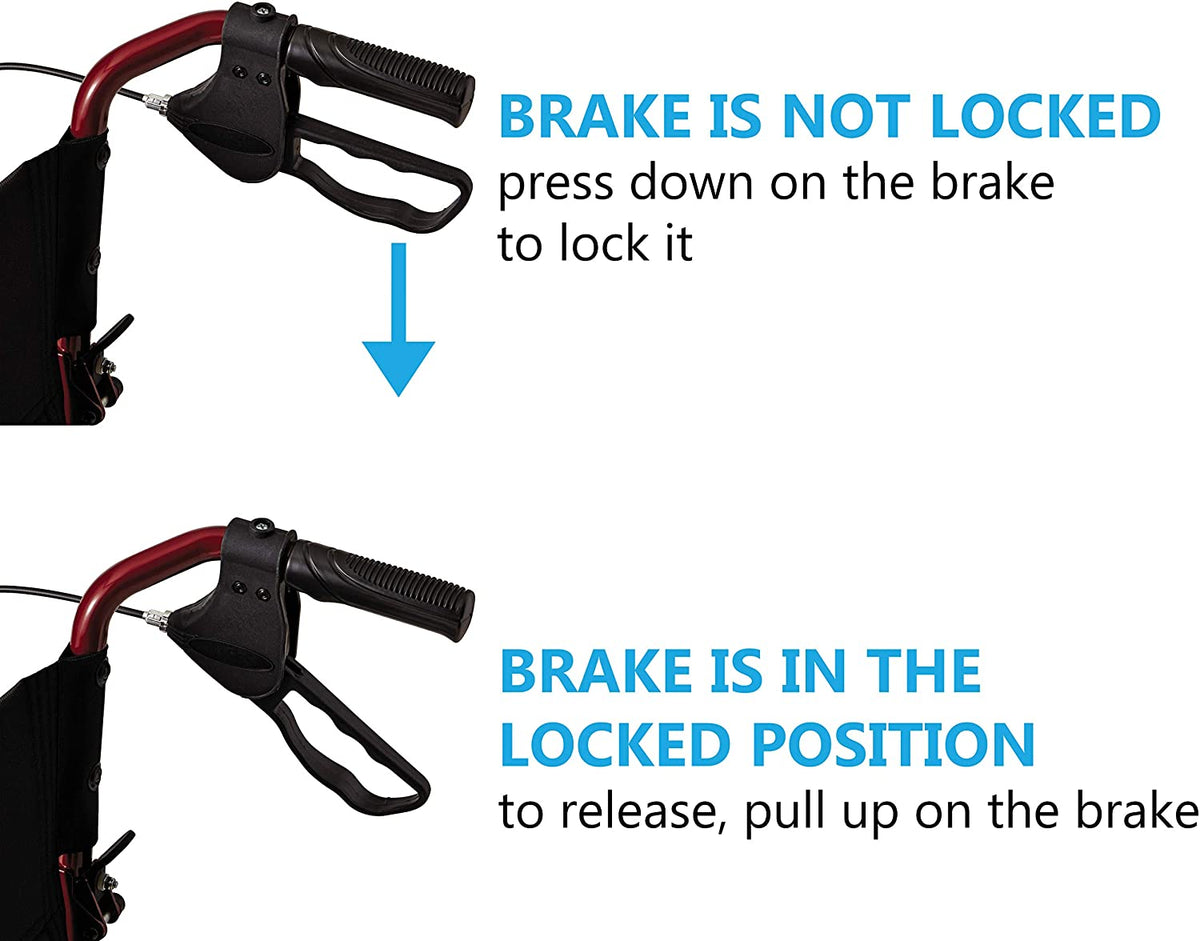 BRAKE IS NOT LOCKED
press down on the brake to lock it

BRAKE IS IN THE LOCKED POSITION
to release, pull up on the brake